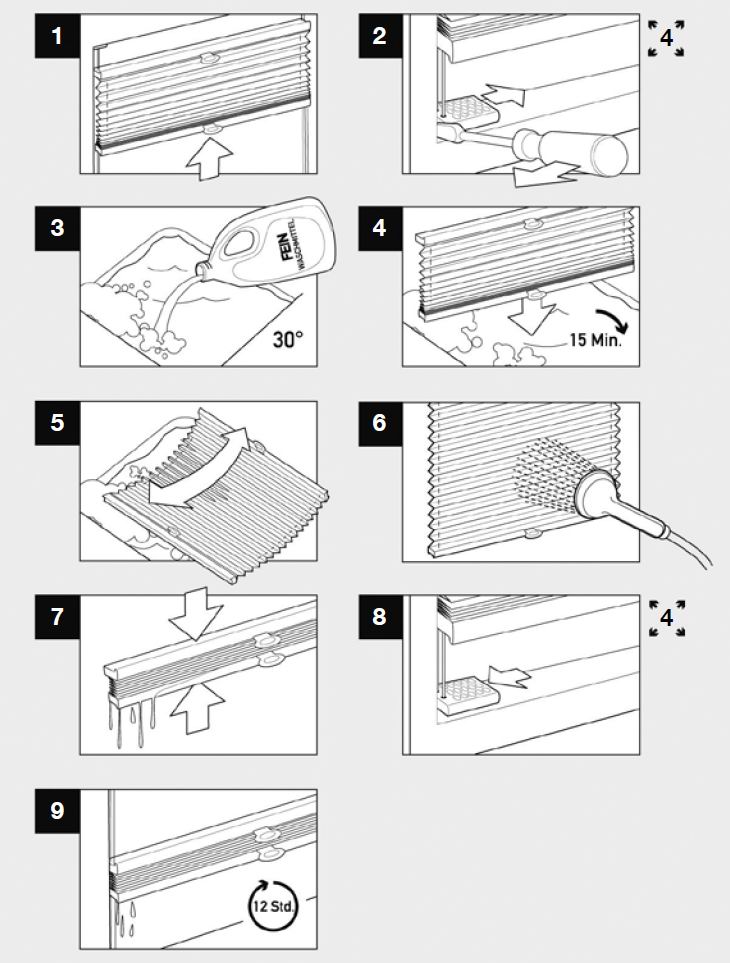 1

2

4

3

FEIN WASCHMITTEL

30°

4

15 Min.

5

6

7

8

4

9

12 Std.